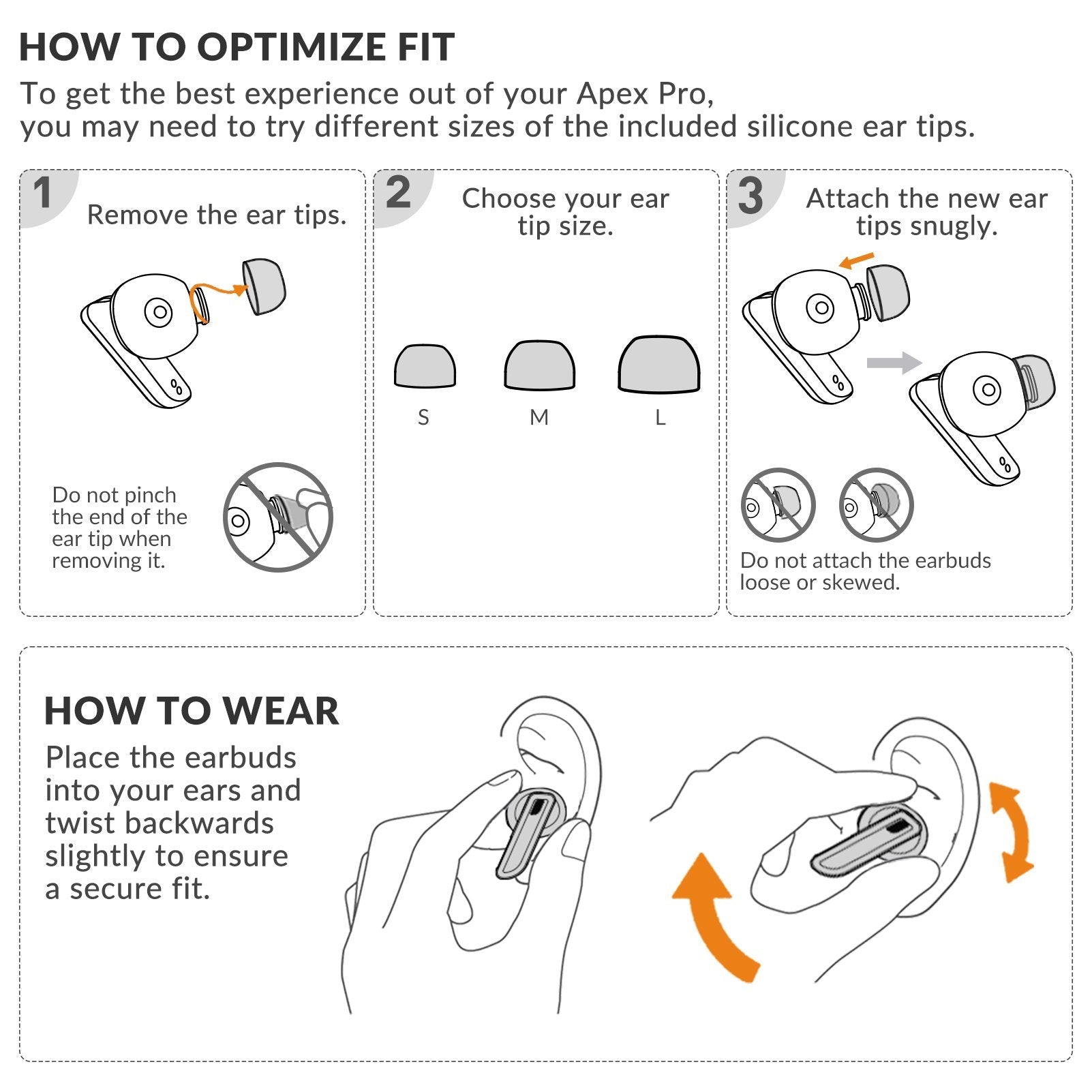 HOW TO OPTIMIZE FIT

To get the best experience out of your Apex Pro, you may need to try different sizes of the included silicone ear tips.

1 Remove the ear tips.

Do not pinch the end of the ear tip when removing it.

2 Choose your ear tip size.

S M L

3 Attach the new ear tips snugly.

Do not attach the earbuds loose or skewed.

HOW TO WEAR

Place the earbuds into your ears and twist backwards slightly to ensure a secure fit.